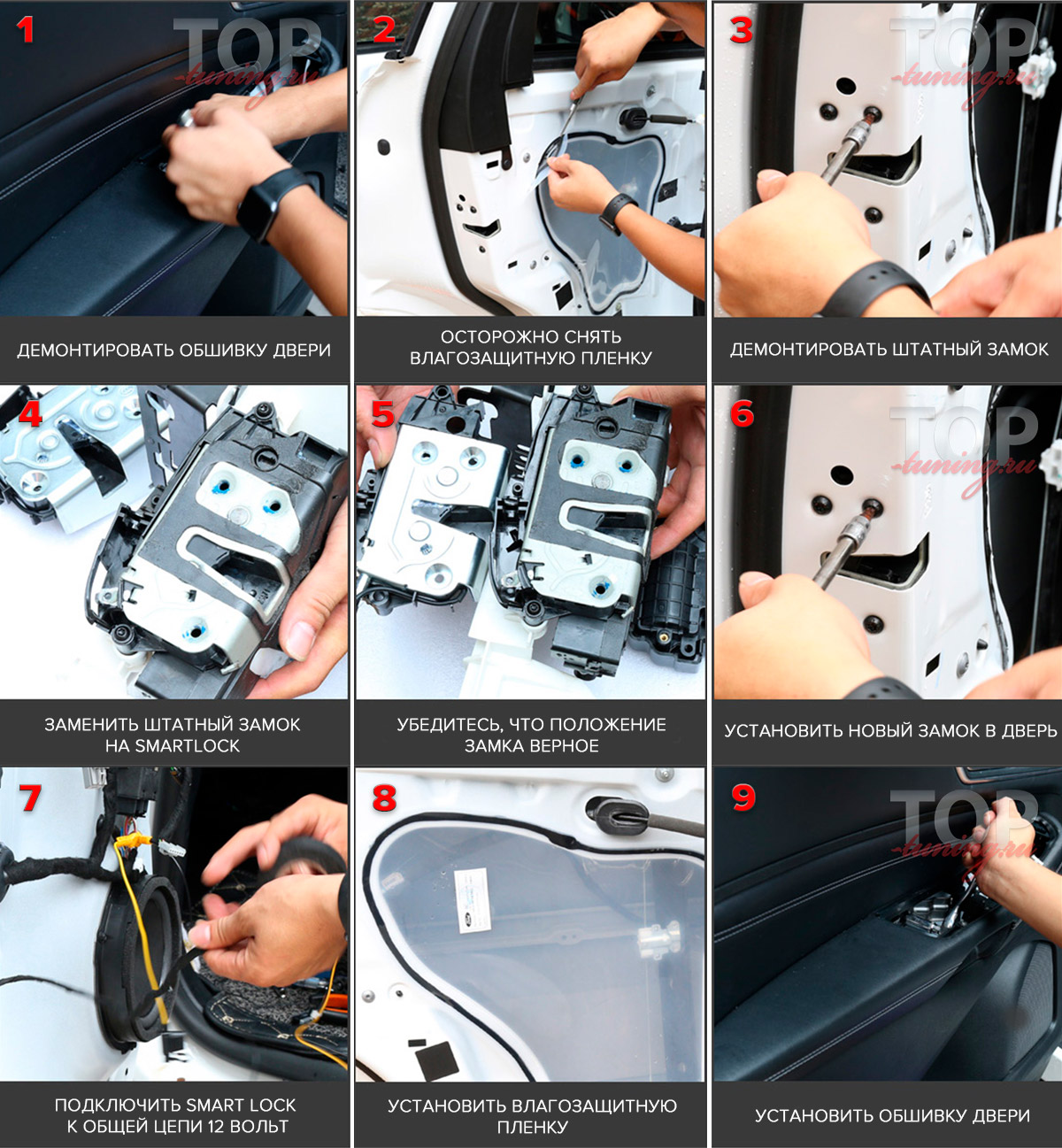 1

TOP
-tuning.ru

ДЕМОНТИРОВАТЬ ОБШИВКУ ДВЕРИ

2

ОСТОРОЖНО СНЯТЬ ВЛАГОЗАЩИТНУЮ ПЛЕНКУ

3

TOP
-tuning.ru

ДЕМОНТИРОВАТЬ ШТАТНЫЙ ЗАМОК

4

ЗАМЕНИТЬ ШТАТНЫЙ ЗАМОК НА SMARTLOCK

5

УБЕДИТЕСЬ, ЧТО ПОЛОЖЕНИЕ ЗАМКА ВЕРНОЕ

6

TOP
-tuning.ru

УСТАНОВИТЬ НОВЫЙ ЗАМОК В ДВЕРЬ

7

ПОДКЛЮЧИТЬ SMART LOCK К ОБЩЕЙ ЦЕПИ 12 ВОЛЬТ

8

УСТАНОВИТЬ ВЛАГОЗАЩИТНУЮ ПЛЕНКУ

9

TOP
-tuning.ru

УСТАНОВИТЬ ОБШИВКУ ДВЕРИ