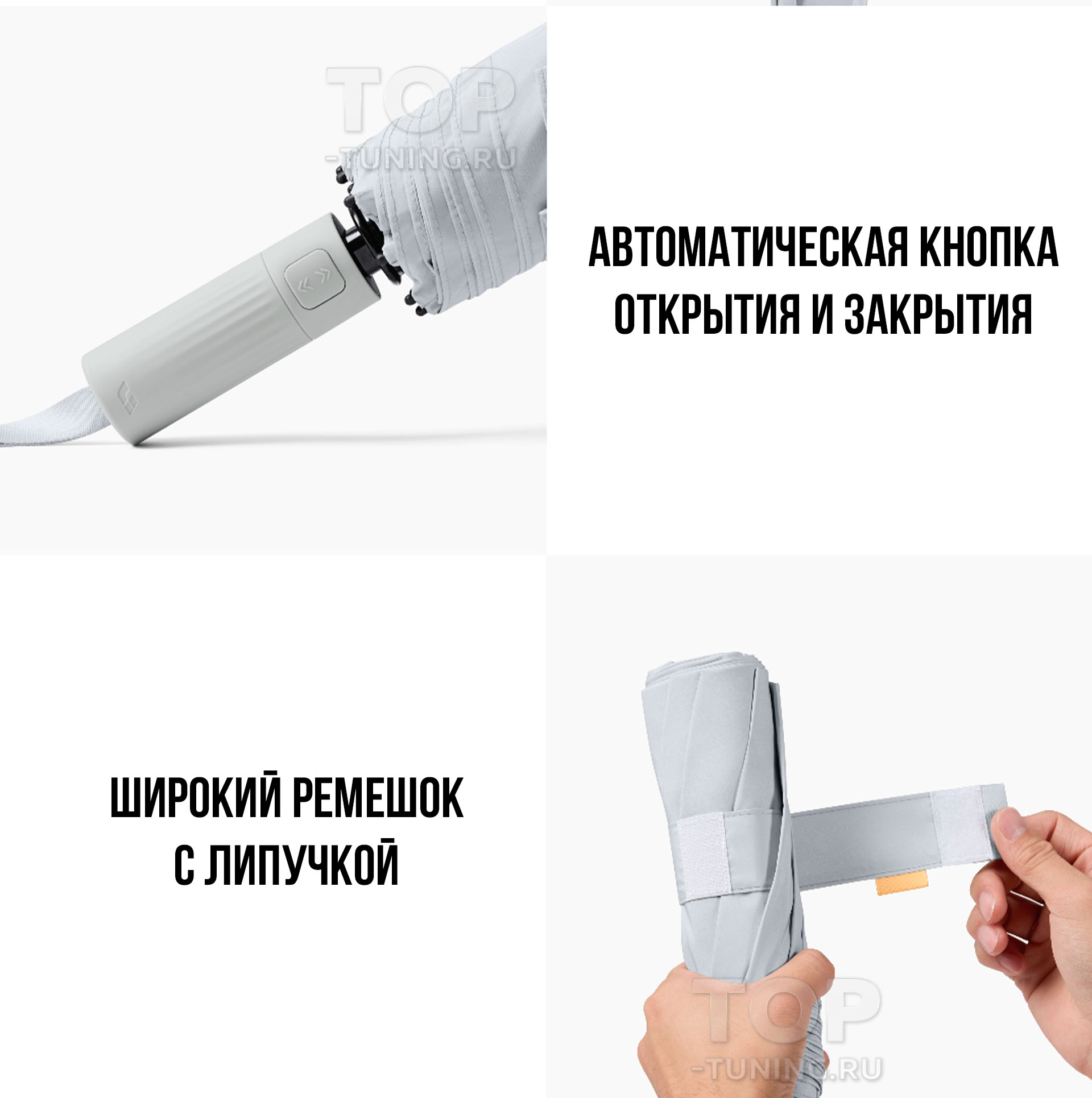 TOP
-TUNING.RU

АВТОМАТИЧЕСКАЯ КНОПКА ОТКРЫТИЯ И ЗАКРЫТИЯ

ШИРОКИЙ РЕМЕШОК С ЛИПУЧКОЙ

TOP
-TUNING.RU