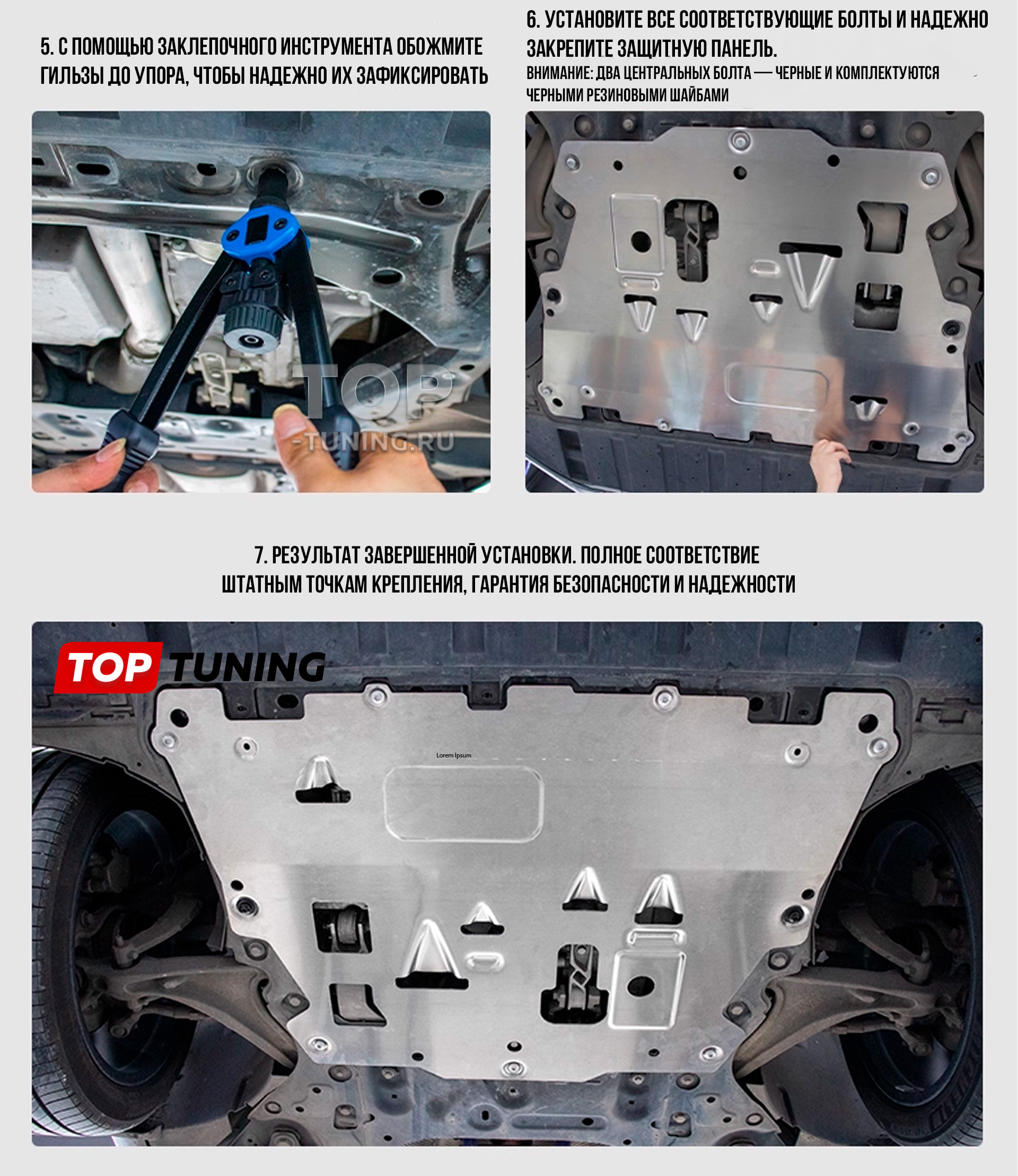 5. С ПОМОЩЬЮ ЗАКЛЕПОЧНОГО ИНСТРУМЕНТА ОБОЖМИТЕ ГИЛЬЗЫ ДО УПОРА, ЧТОБЫ НАДЕЖНО ИХ ЗАФИКСИРОВАТЬ

TOP -TUNING.RU

6. УСТАНОВИТЕ ВСЕ СООТВЕТСТВУЮЩИЕ БОЛТЫ И НАДЕЖНО ЗАКРЕПИТЕ ЗАЩИТНУЮ ПАНЕЛЬ.
ВНИМАНИЕ: ДВА ЦЕНТРАЛЬНЫХ БОЛТА — ЧЕРНЫЕ И КОМПЛЕКТУЮТСЯ ЧЕРНЫМИ РЕЗИНОВЫМИ ШАЙБАМИ

7. РЕЗУЛЬТАТ ЗАВЕРШЕННОЙ УСТАНОВКИ. ПОЛНОЕ СООТВЕТСТВИЕ ШТАТНЫМ ТОЧКАМ КРЕПЛЕНИЯ, ГАРАНТИЯ БЕЗОПАСНОСТИ И НАДЕЖНОСТИ

TOP TUNING

Lorem Ipsum