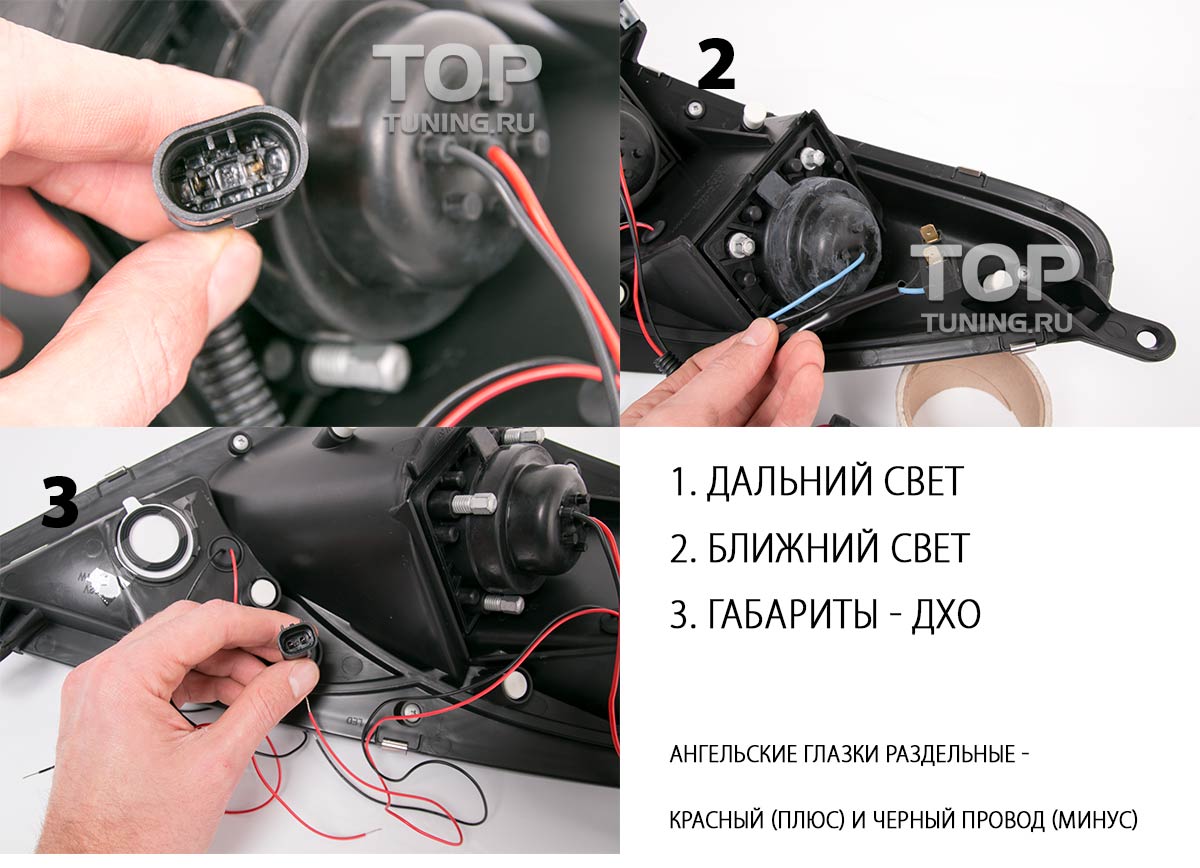 TOP
TUNING.RU

2

TOP
TUNING.RU

3

1. ДАЛЬНИЙ СВЕТ

2. БЛИЖНИЙ СВЕТ

3. ГАБАРИТЫ - ДХО

АНГЕЛЬСКИЕ ГЛАЗКИ РАЗДЕЛЬНЫЕ -

КРАСНЫЙ (ПЛЮС) И ЧЕРНЫЙ ПРОВОД (МИНУС)