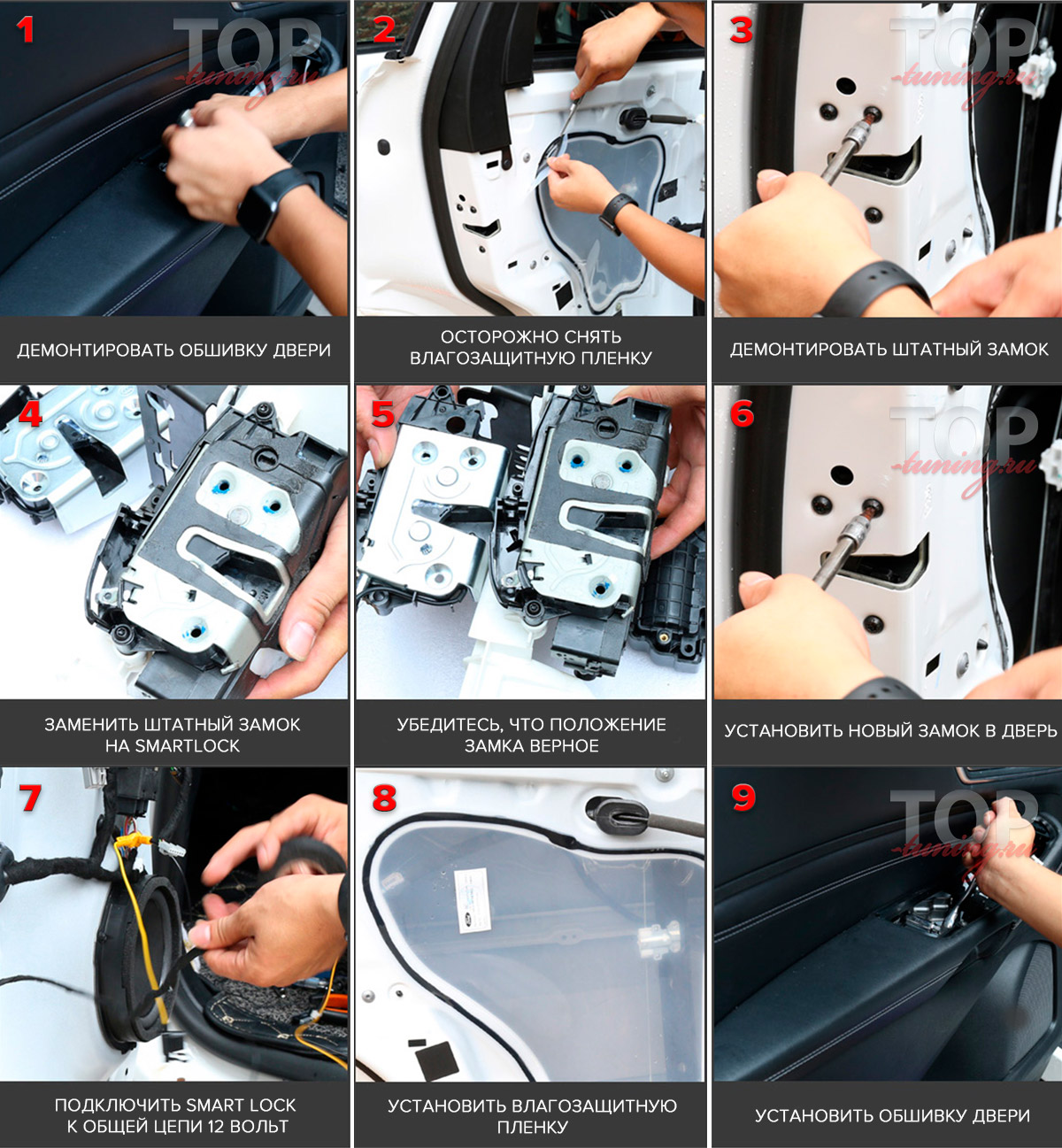 1
TOP
-tuning.ru
ДЕМОНТИРОВАТЬ ОБШИВКУ ДВЕРИ

2
ОСТОРОЖНО СНЯТЬ ВЛАГОЗАЩИТНУЮ ПЛЕНКУ

3
TOP
-tuning.ru
ДЕМОНТИРОВАТЬ ШТАТНЫЙ ЗАМОК

4
ЗАМЕНИТЬ ШТАТНЫЙ ЗАМОК НА SMARTLOCK

5
УБЕДИТЕСЬ, ЧТО ПОЛОЖЕНИЕ ЗАМКА ВЕРНОЕ

6
TOP
-tuning.ru
УСТАНОВИТЬ НОВЫЙ ЗАМОК В ДВЕРЬ

7
ПОДКЛЮЧИТЬ SMART LOCK К ОБЩЕЙ ЦЕПИ 12 ВОЛЬТ

8
УСТАНОВИТЬ ВЛАГОЗАЩИТНУЮ ПЛЕНКУ

9
TOP
-tuning.ru
УСТАНОВИТЬ ОБШИВКУ ДВЕРИ